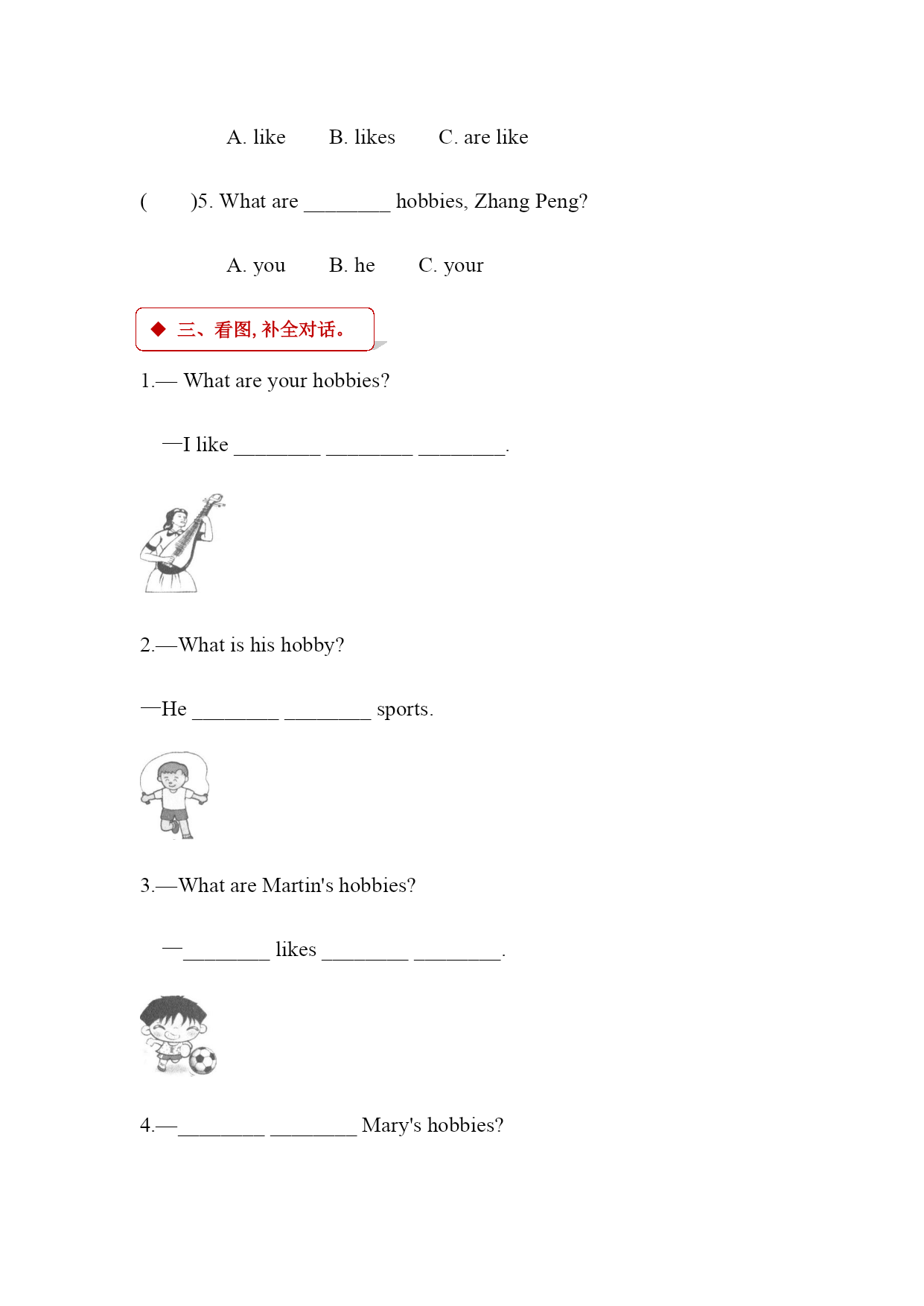 A. like B. likes C. are like

( )5. What are ________ hobbies, Zhang Peng?

A. you B. he C. your

◆ 三、看图, 补全对话。

1.— What are your hobbies?

—I like ________ ________ ________.

2.—What is his hobby?

—He ________ ________ sports.

3.—What are Martin's hobbies?

—________ likes ________ ________.

4.—________ ________ Mary's hobbies?