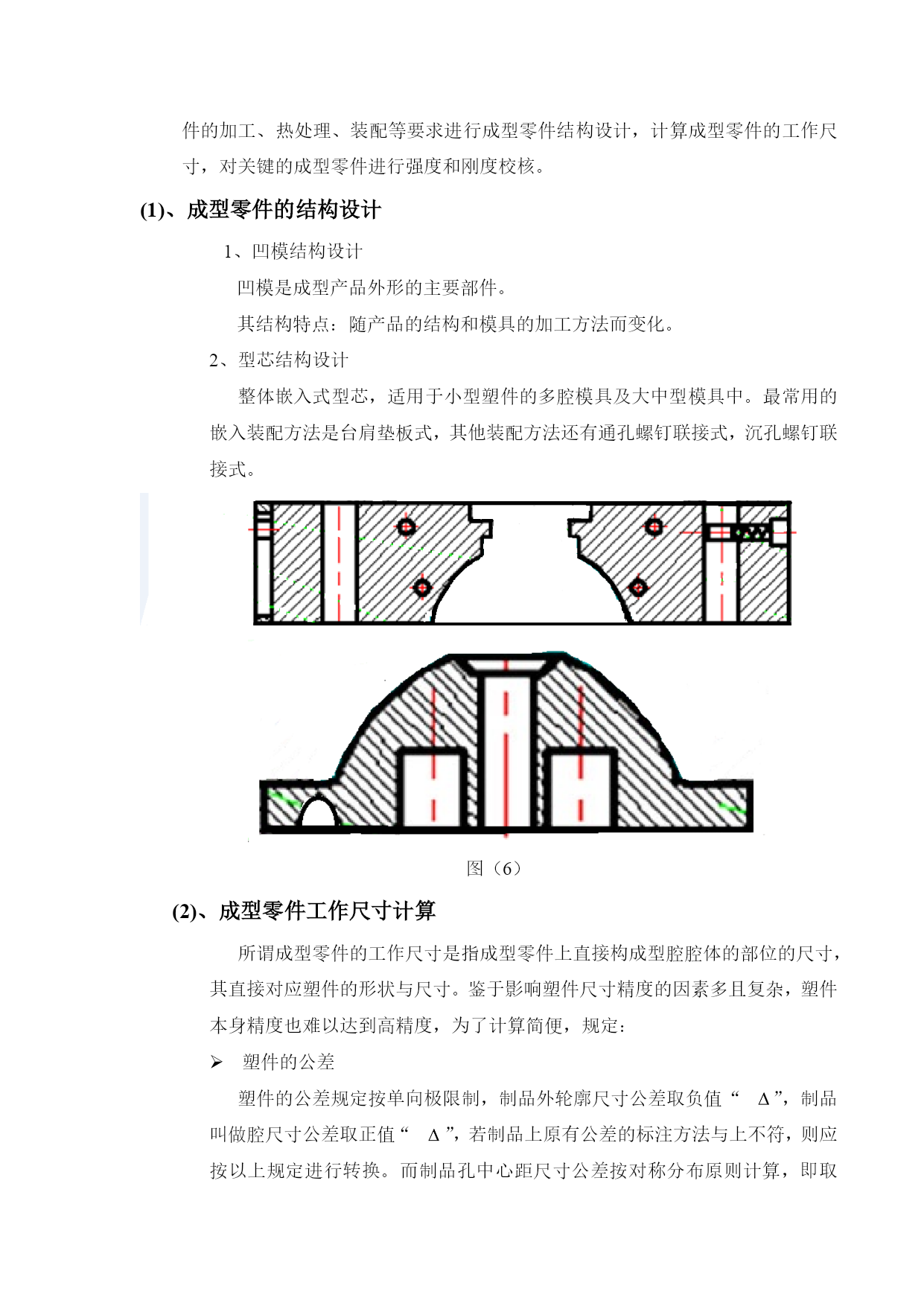 件的加工、热处理、装配等要求进行成型零件结构设计，计算成型零件的工作尺寸，对关键的成型零件进行强度和刚度校核。

(1)、成型零件的结构设计

1、凹模结构设计

凹模是成型产品外形的主要部件。

其结构特点：随产品的结构和模具的加工方法而变化。

2、型芯结构设计

整体嵌入式型芯，适用于小型塑件的多腔模具及大中型模具中。最常用的嵌入装配方法是台肩垫板式，其他装配方法还有通孔螺钉联接式，沉孔螺钉联接式。

图（6）

(2)、成型零件工作尺寸计算

所谓成型零件的工作尺寸是指成型零件上直接构成型腔腔体的部位的尺寸，其直接对应塑件的形状与尺寸。鉴于影响塑件尺寸精度的因素多且复杂，塑件本身精度也难以达到高精度，为了计算简便，规定：

➢ 塑件的公差

塑件的公差规定按单向极限制，制品外轮廓尺寸公差取负值“ Δ”，制品叫做腔尺寸公差取正值“ Δ”，若制品上原有公差的标注方法与上不符，则应按以上规定进行转换。而制品孔中心距尺寸公差按对称分布原则计算，即取