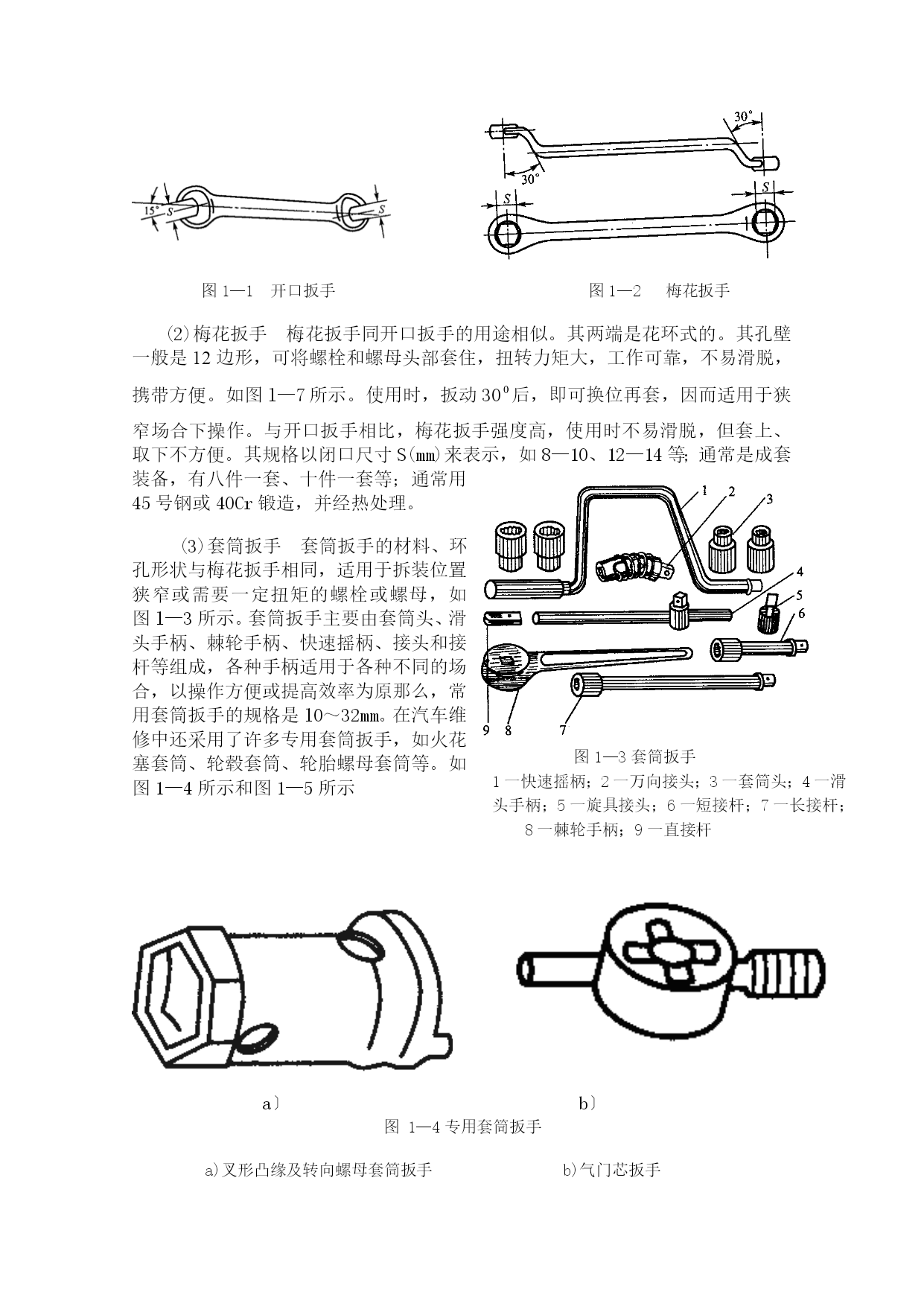 15°
S
S

30°
30°
S
S

图 1—1 开口扳手

图 1—2 梅花扳手

⑵梅花扳手 梅花扳手同开口扳手的用途相似。其两端是花环式的。其孔壁一般是 12 边形，可将螺栓和螺母头部套住，扭转力矩大，工作可靠，不易滑脱，携带方便。如图 1—7 所示。使用时，扳动 $30^0$后，即可换位再套，因而适用于狭窄场合下操作。与开口扳手相比，梅花扳手强度高，使用时不易滑脱，但套上、取下不方便。其规格以闭口尺寸 S(㎜)来表示，如 8—10、12—14 等; 通常是成套装备，有八件一套、十件一套等；通常用 45 号钢或 40Cr 锻造，并经热处理。

⑶套筒扳手 套筒扳手的材料、环孔形状与梅花扳手相同，适用于拆装位置狭窄或需要一定扭矩的螺栓或螺母，如图 1—3 所示。套筒扳手主要由套筒头、滑头手柄、棘轮手柄、快速摇柄、接头和接杆等组成，各种手柄适用于各种不同的场合，以操作方便或提高效率为原那么，常用套筒扳手的规格是 10～32㎜。在汽车维修中还采用了许多专用套筒扳手，如火花塞套筒、轮毂套筒、轮胎螺母套筒等。如图 1—4 所示和图 1—5 所示

1 2 3 4 5 6 7 8 9

图 1—3 套筒扳手
1 一快速摇柄；2 一万向接头；3 一套筒头；4 一滑头手柄；5 一旋具接头；6 一短接杆；7 一长接杆；8 一棘轮手柄；9 一直接杆

a〕

b〕

图 1—4 专用套筒扳手

a)叉形凸缘及转向螺母套筒扳手

b)气门芯扳手